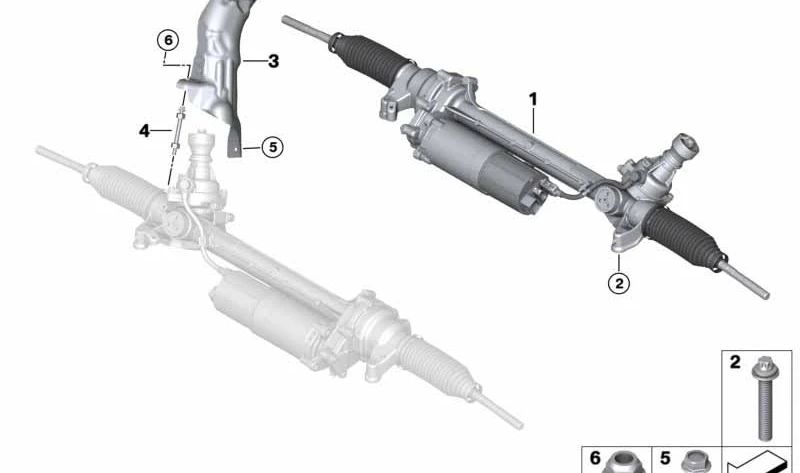 6
3
4
5
1
2
2
6
5