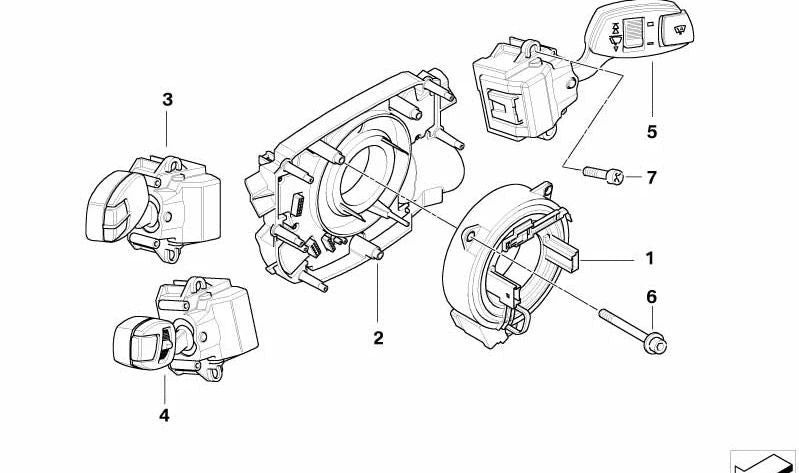 3
5
7
1
6
2
4