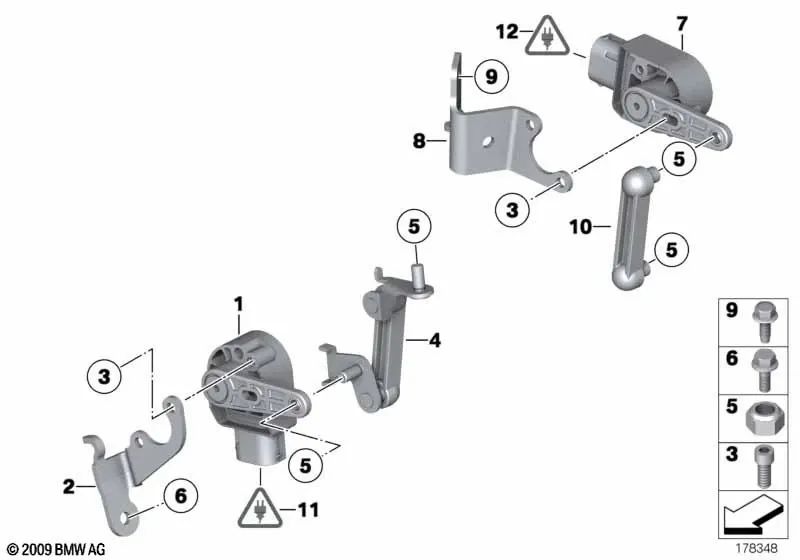 12
7
9
8
5
3
10
5
5
1
4
3
5
2
6
11
9
6
5
3
© 2009 BMW AG
178348