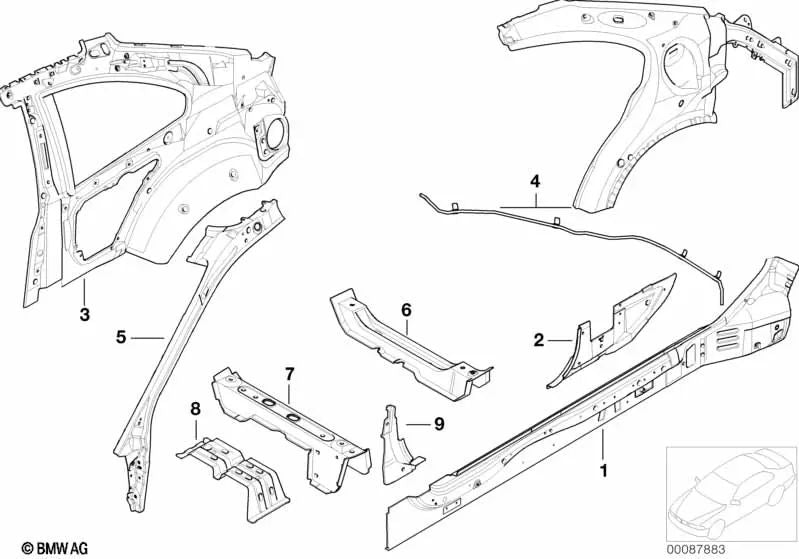 4
3
5
6
2
7
8
9
1
© BMW AG
00087883