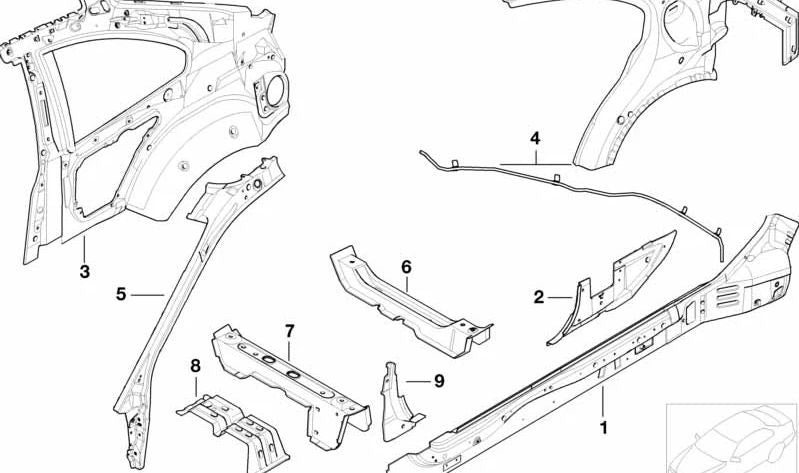 4
3
5
6
2
7
8
9
1