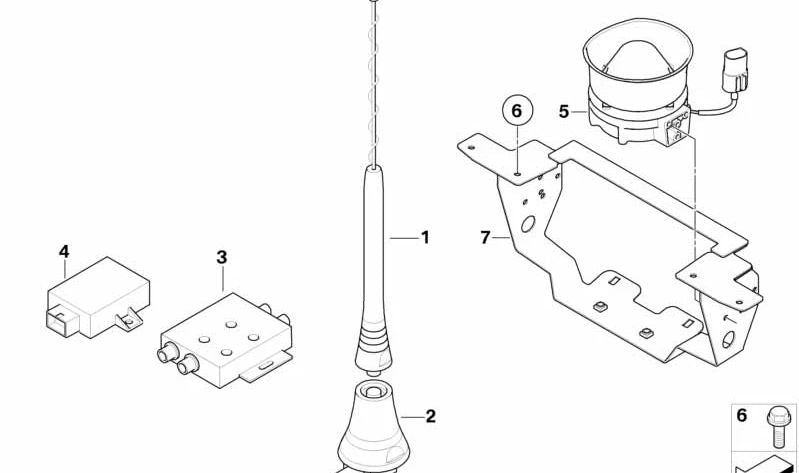 6
5
1
7
4
3
2
6