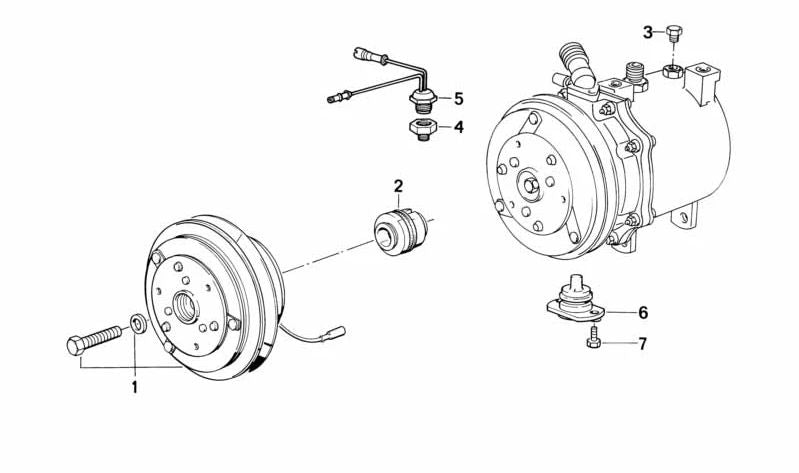 3
5
4
2
6
7
1