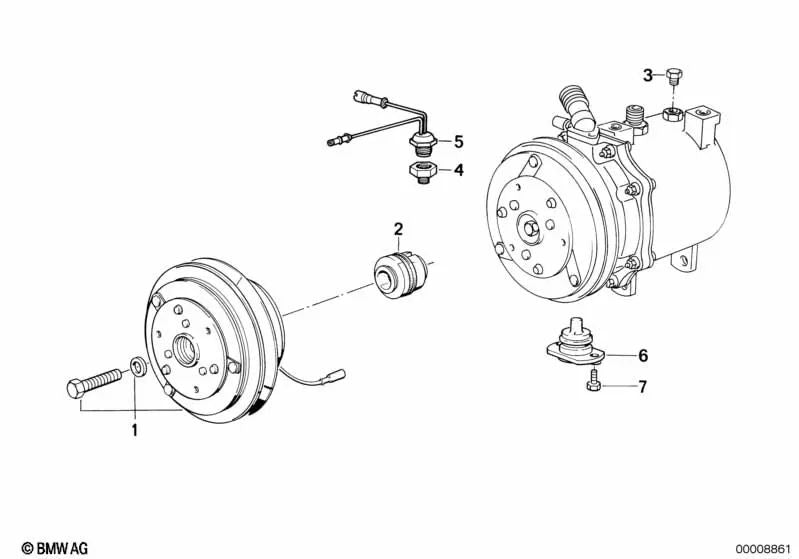 3
5
4
2
6
7
1
© BMW AG
00008861