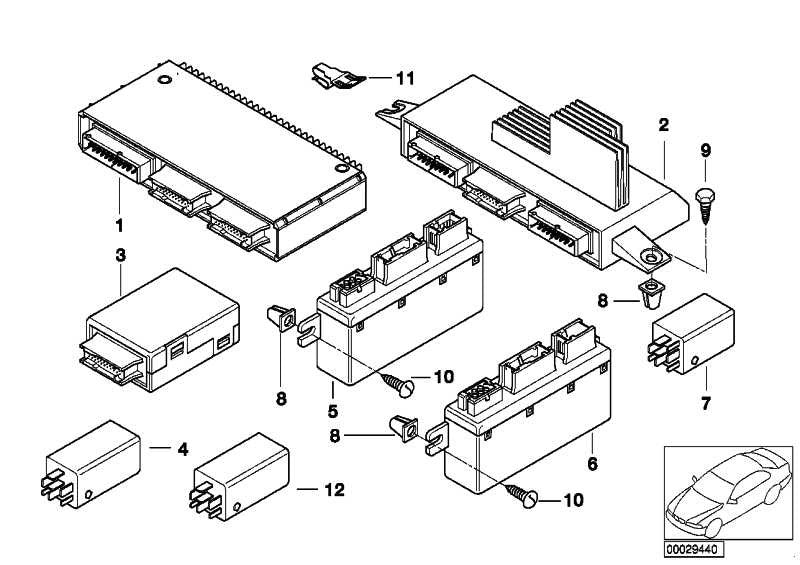 11
2
9
1
3
8
8
10
5
7
8
6
4
12
10
00029440