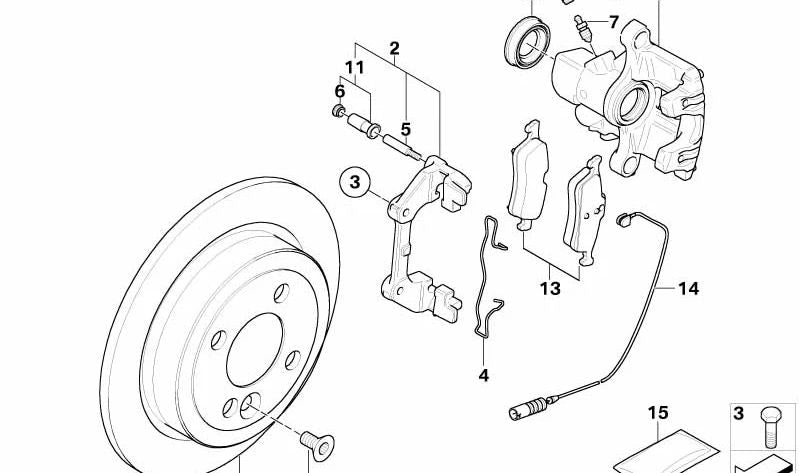 7
2
11
6
5
3
13
14
4
15
3