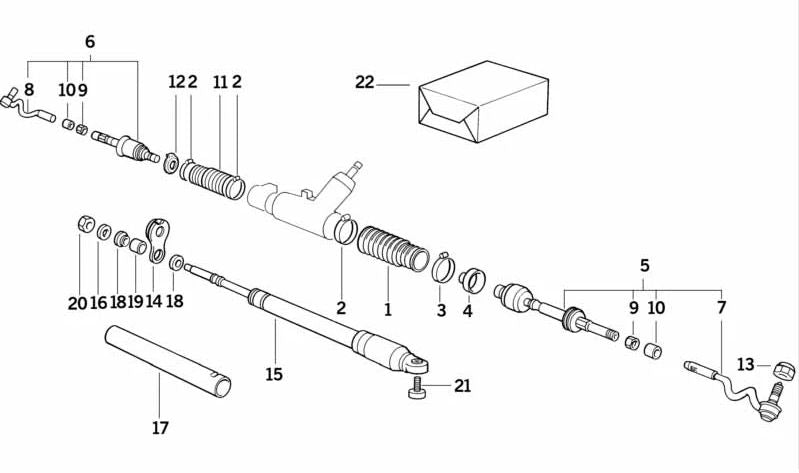 6
8
10
9
12
2
11
2
22
20
16
18
19
14
18
2
1
3
4
5
9
10
7
15
21
13
17