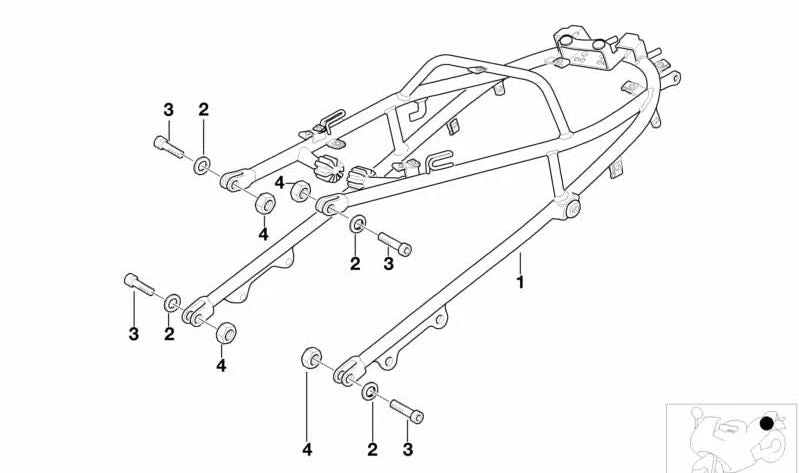 3
2
4
4
2
3
1
3
2
4
4
2
3