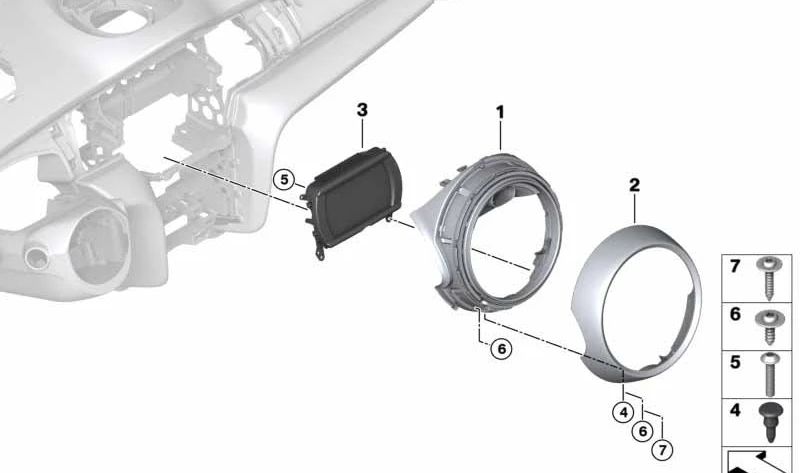 3
1
2
5
6
4
6
7
7
6
5
4