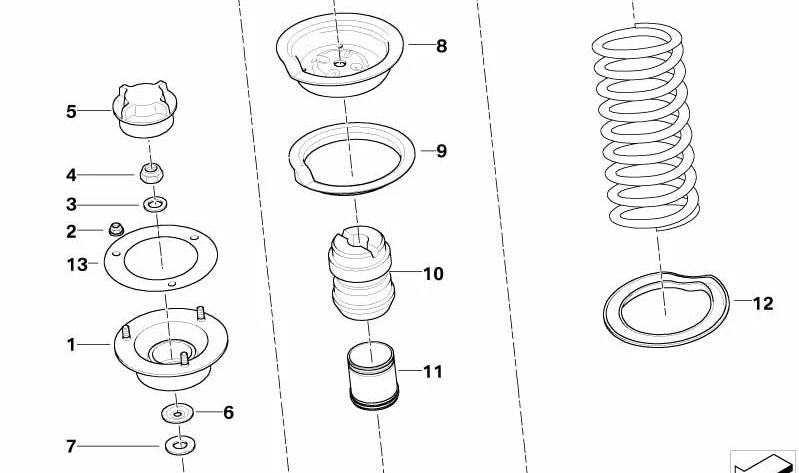 5
4
3
2
13
1
6
7
8
9
10
11
12