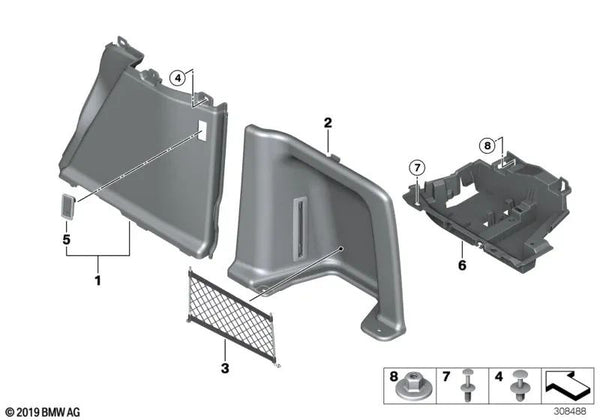 4
2
8
7
5
1
6
3
8
7
4
© 2019 BMW AG
308488