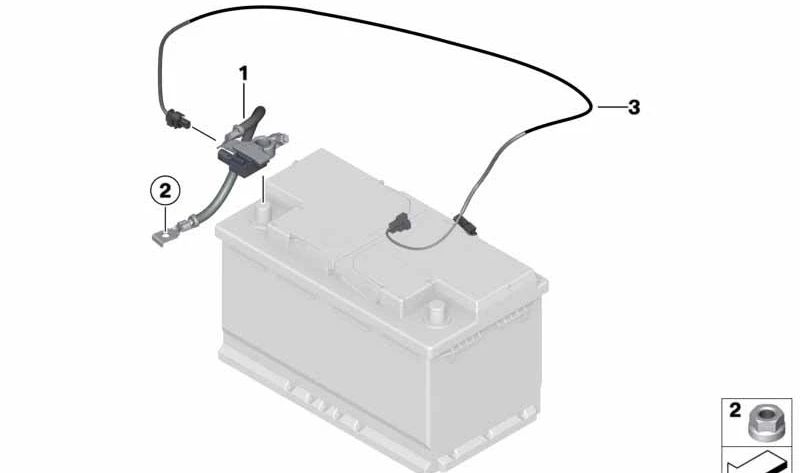 1
3
2
2