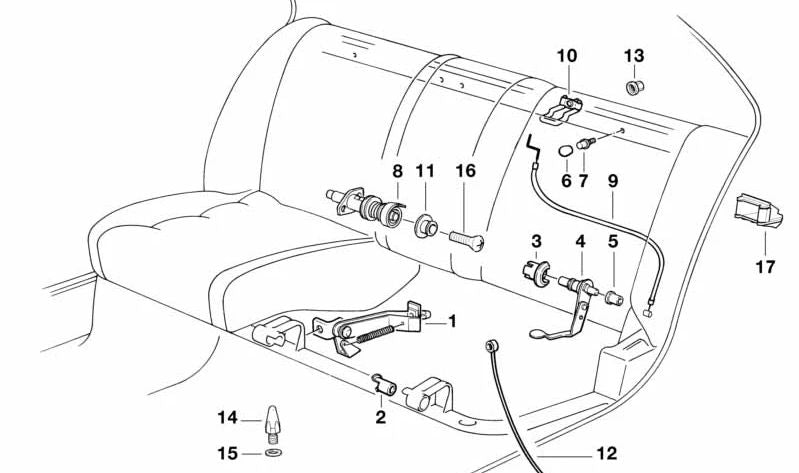 10
13
8
11
16
6
7
9
3
4
5
17
1
2
14
15
12