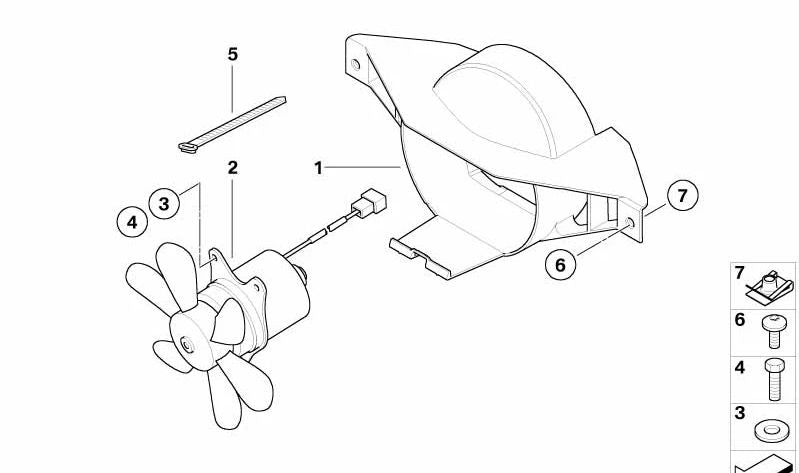 5
2
1
3
4
7
6
7
6
4
3