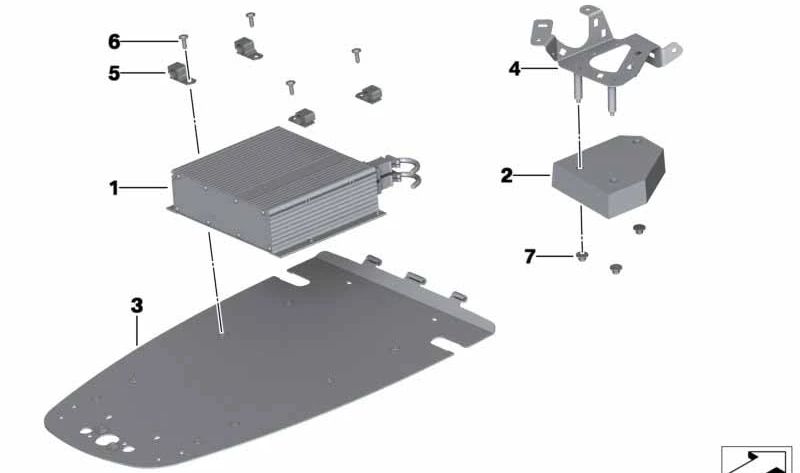 6
5
4
1
2
7
3