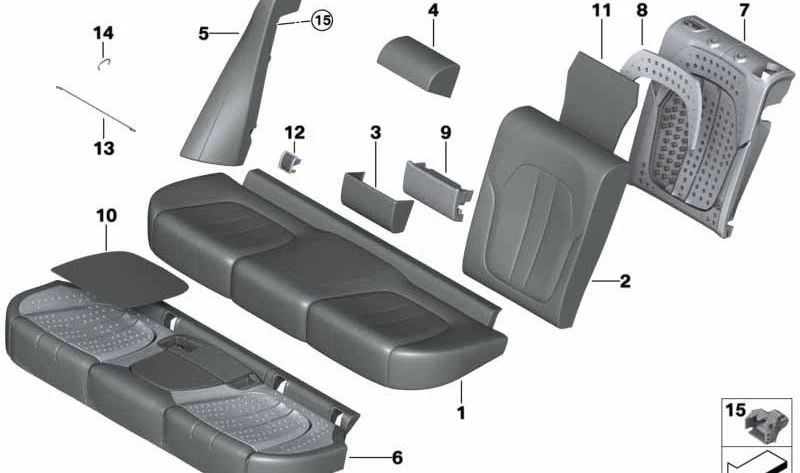 14
5
15
4
11
8
7
13
12
3
9
10
2
1
6
15