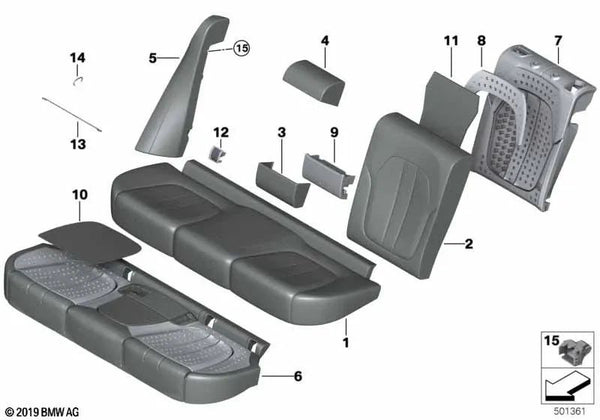 14
5
15
4
11
8
7
13
12
3
9
10
2
1
6
15
© 2019 BMW AG
501361