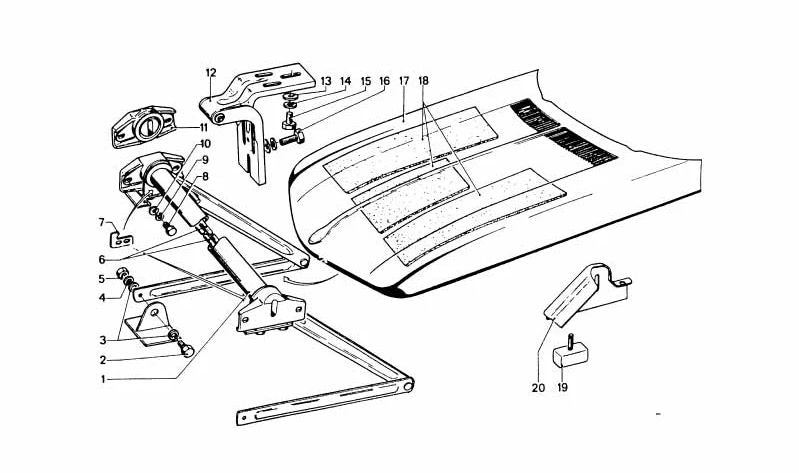 12
13
14
15
16
17
18
11
10
9
8
7
6
5
4
3
2
1
20
19