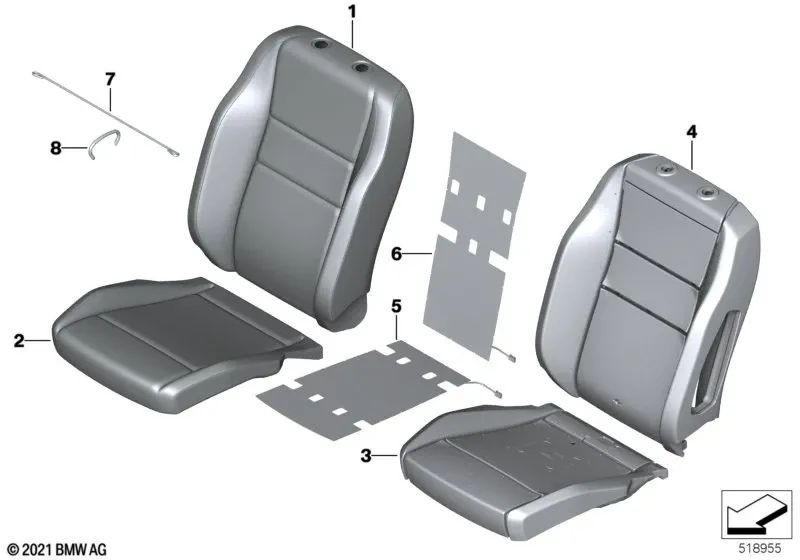 1
7
8
4
6
2
5
3
© 2021 BMW AG
518955