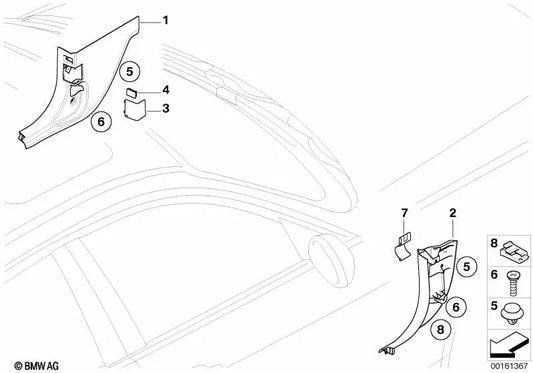 1
5
4
3
6
7
2
5
6
8
8
6
5
© BMW AG
00161367