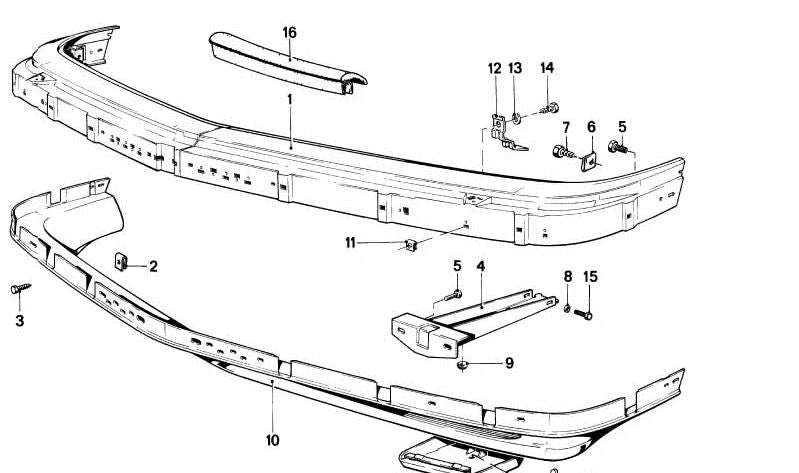 16
12 13 14
1
7 6 5
11
2
3
5 4
8 15
9
10