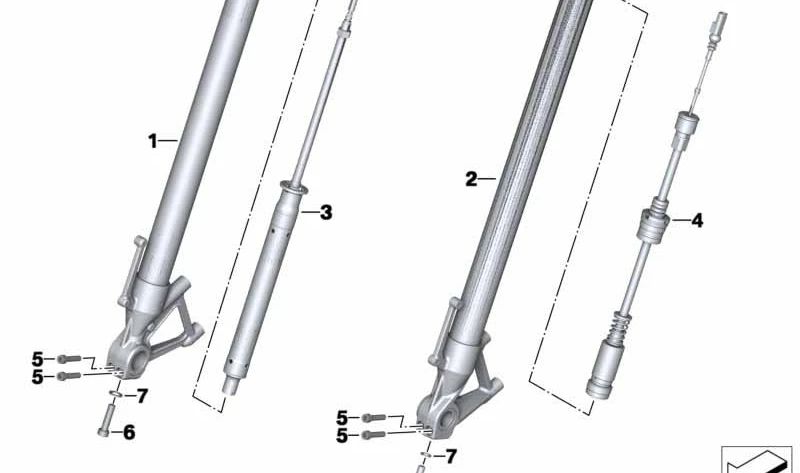 1
3
2
4
5
5
7
6
5
5
7