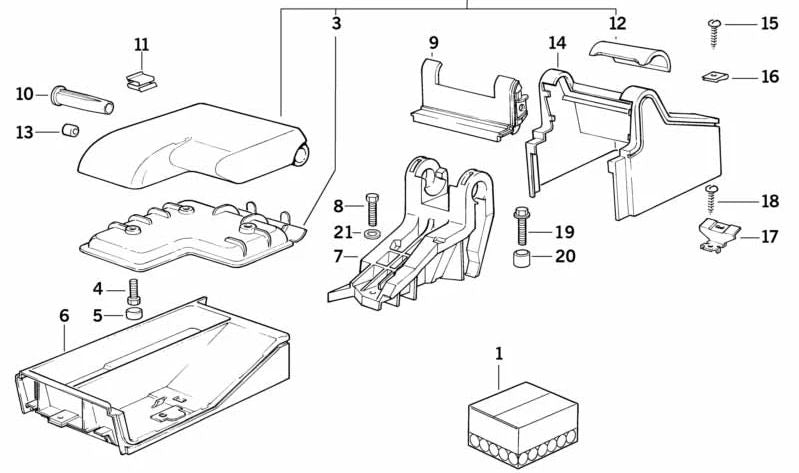 3
12
15
11
9
14
16
10
13
8
18
21
19
17
7
20
4
5
6
1