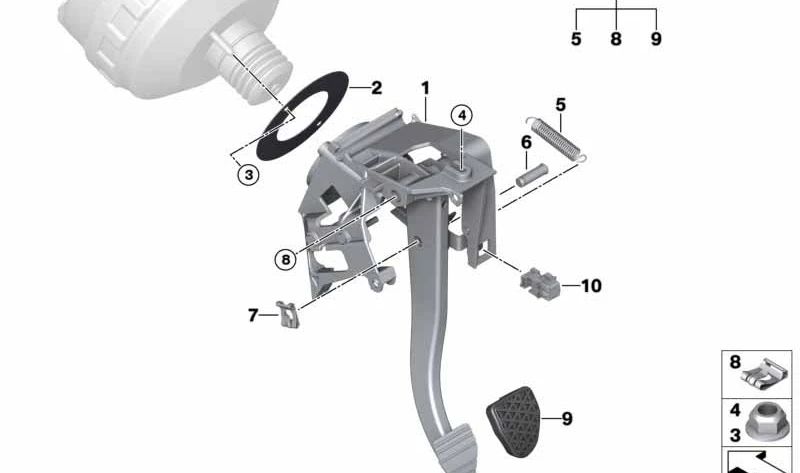 5 8 9

2
1
4
5
6
3
8
10
7
9
8
4
3