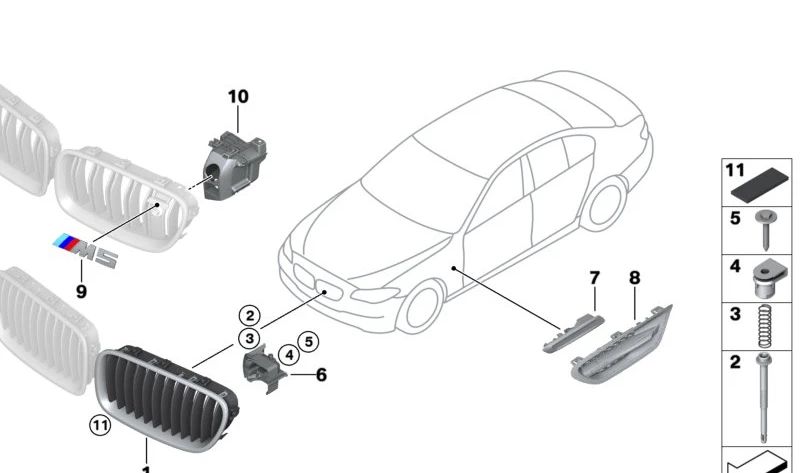 10
M5
9
2
3
4
5
6
11
1
7
8
11
5
4
3
2