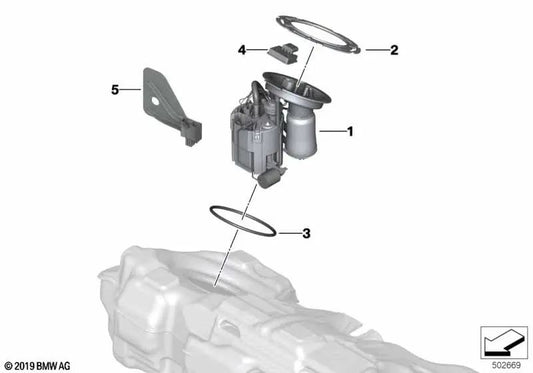 4

2

5

1

3

© 2019 BMW AG

502669