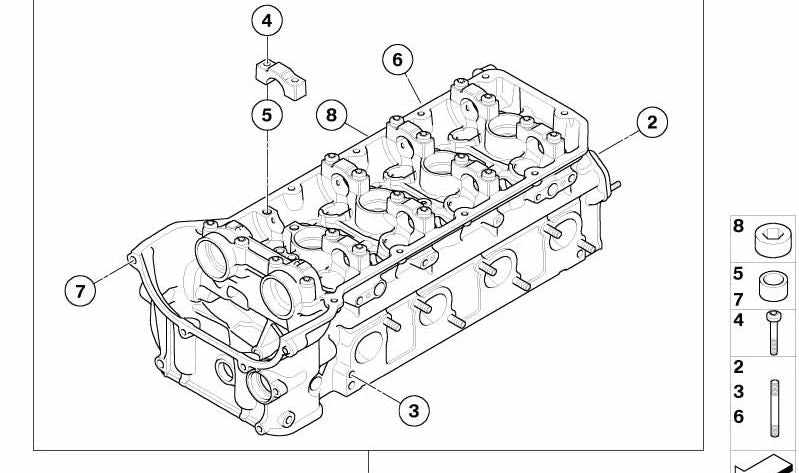 4
6
5
8
2
7
3
8
5
7
4
2
3
6