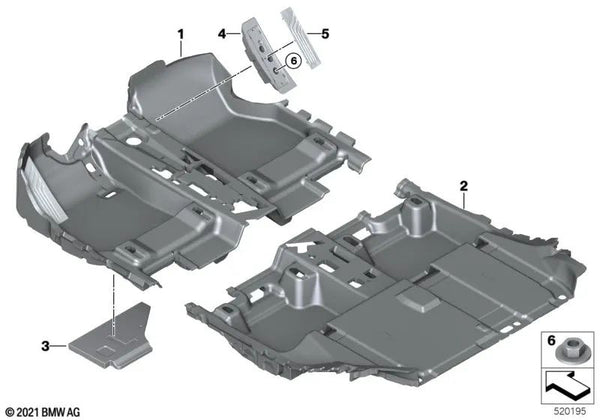 1
4
5
6
2
3
6
© 2021 BMW AG
520195