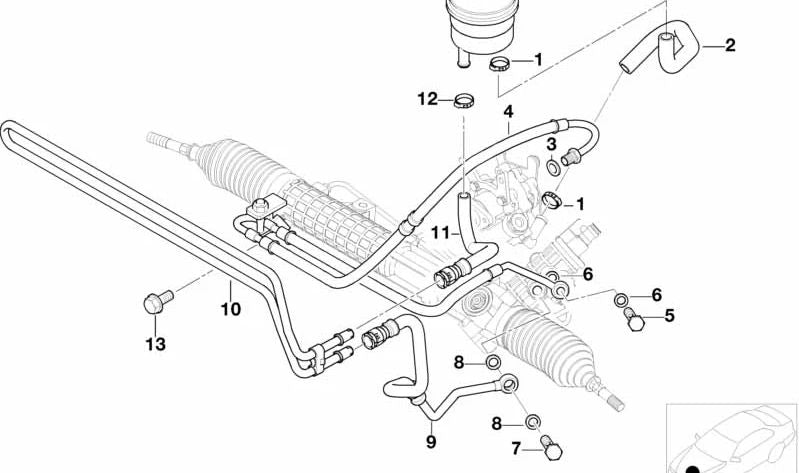 1
2
12
4
3
1
11
6
6
5
10
13
8
8
9
7