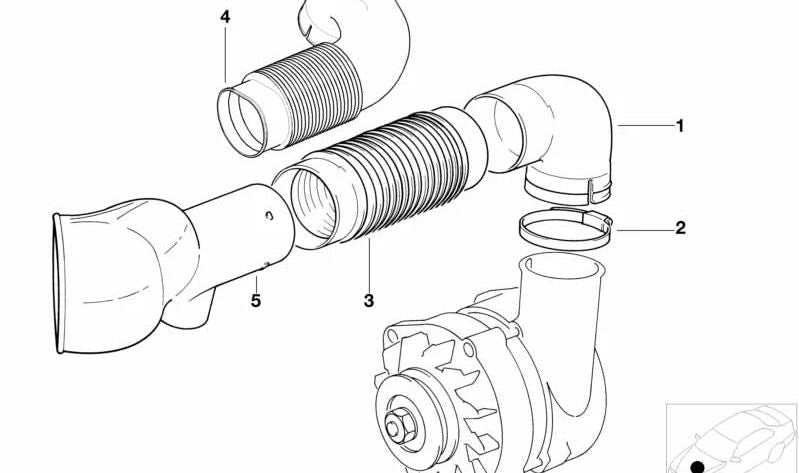 4
1
2
5
3