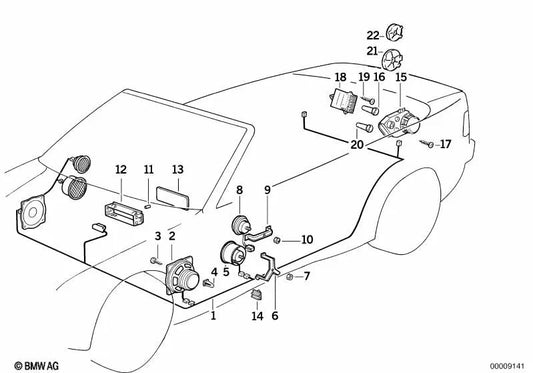 22
21
18 19 16 15
20
17
12 11 13
8
9
10
3 2
4
5
7
1
14
6
© BMW AG
00009141