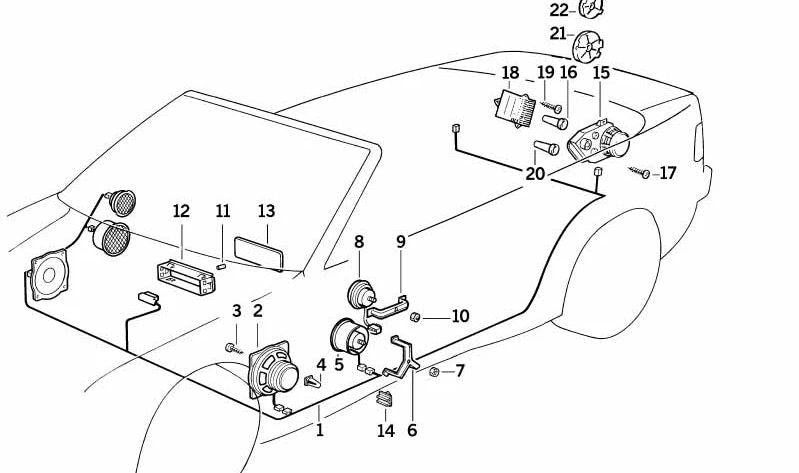 22
21
18 19 16 15
20
17
12 11 13
8 9
10
3 2
4 5
7
1
14 6