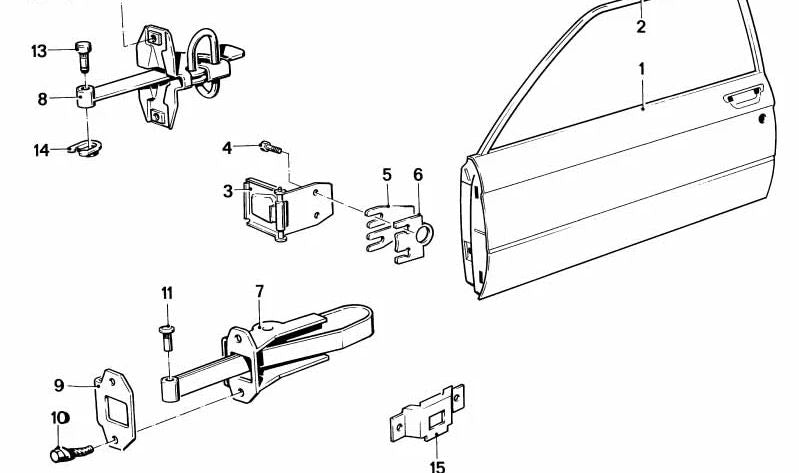 13
8
14
2
1
4
3
5
6
11
7
9
10
15