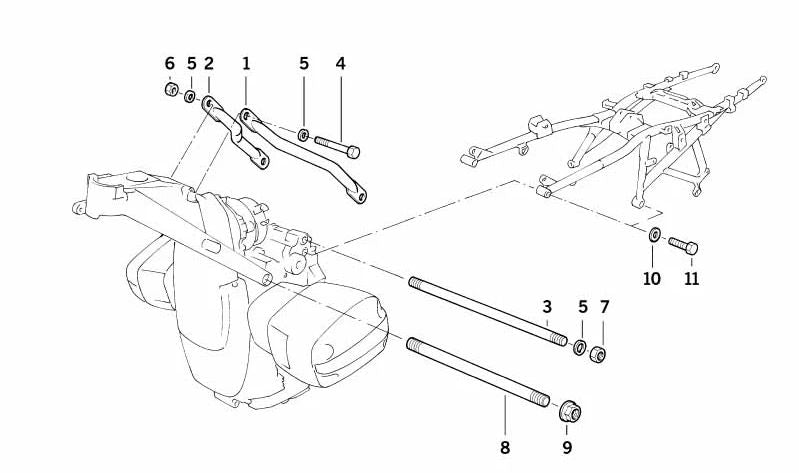 6
5
2
1
5
4
10
11
3
5
7
8
9