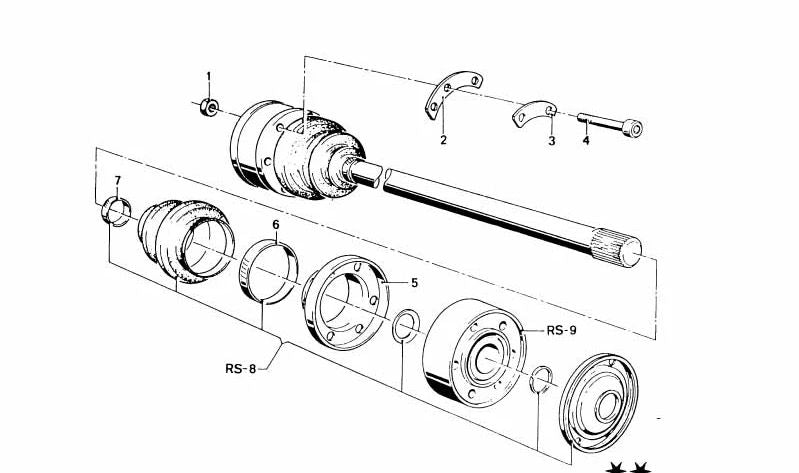 1
2
3
4
7
6
5
RS-9
RS-8