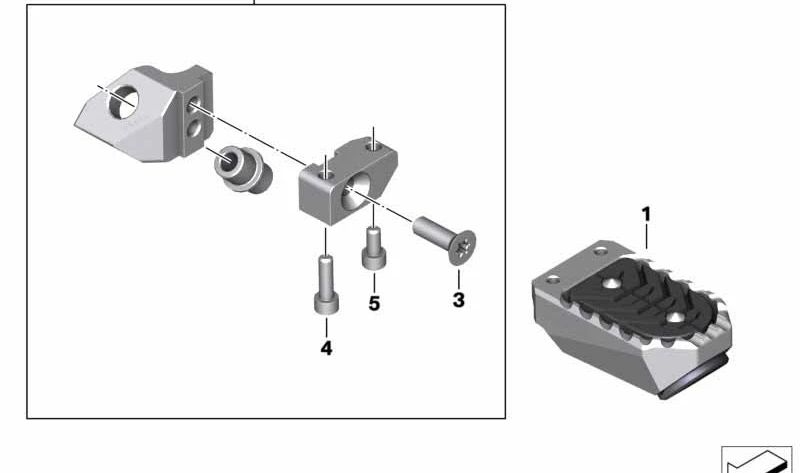 1

5

3

4