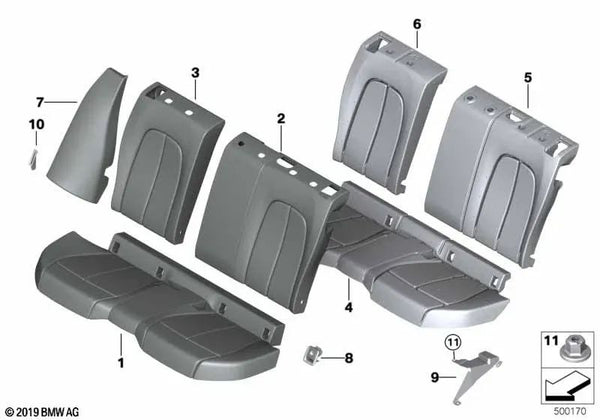 6
3
5
7
10
2
4
1
8
11
9
11
© 2019 BMW AG
500170