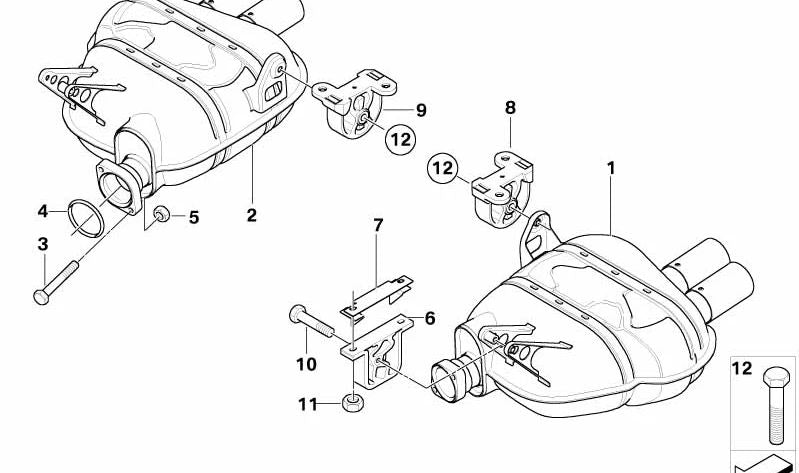 9
12
8
12
1
4
5
2
3
7
6
10
11
12