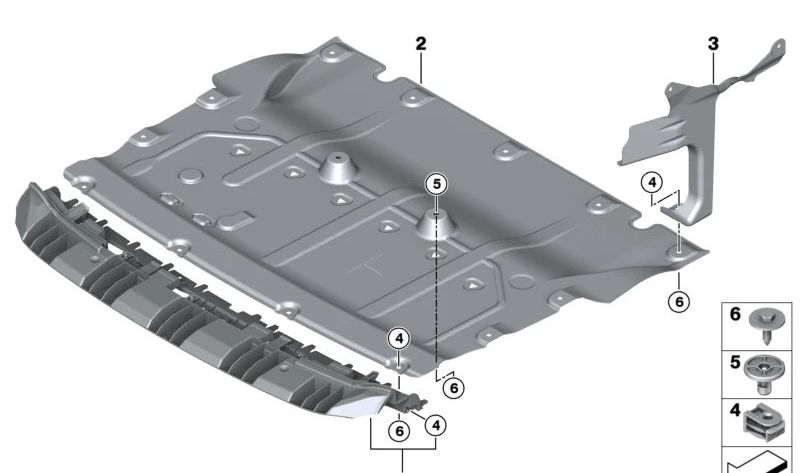 2
3
5
4
6
4
6
6
4
6
5
4