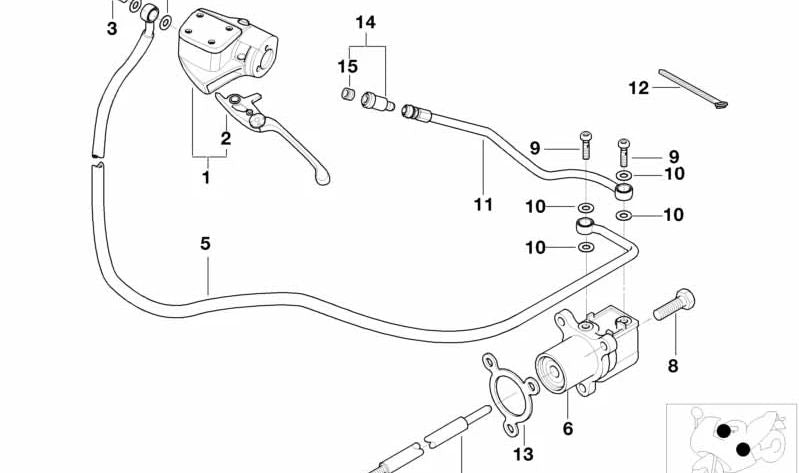 3
14
15
12
2
1
9
9
10
11
10
10
5
10
8
6
13