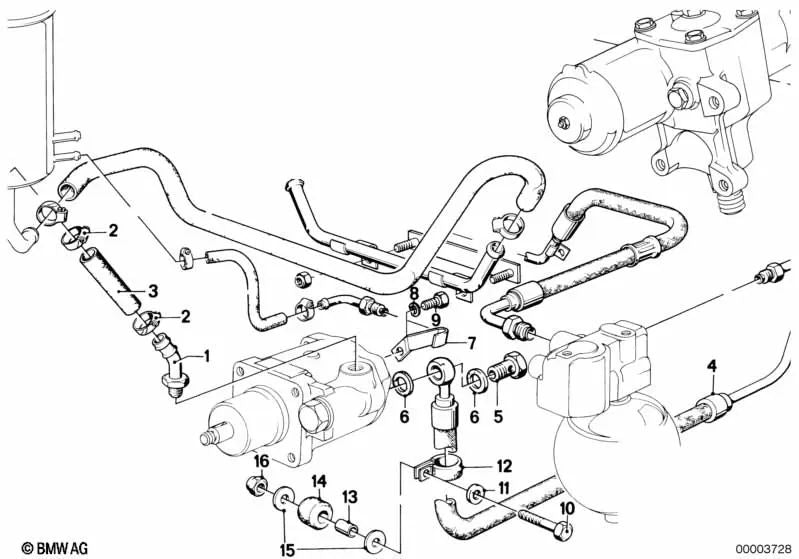 2
3
2
1
8
9
7
6
6
5
4
16
14
13
15
12
11
10
© BMW AG
00003728