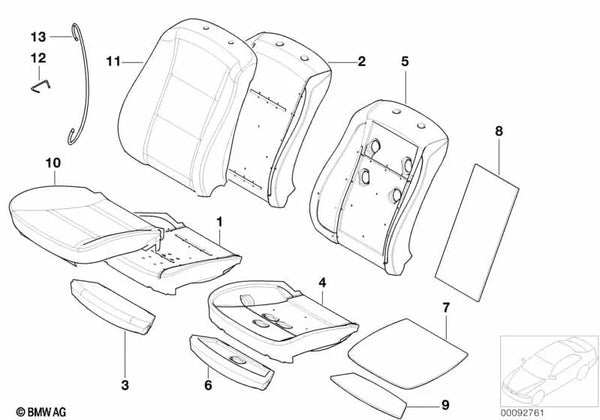 13
12
11
2
5
8
10
1
4
7
3
6
9
© BMW AG
00092761