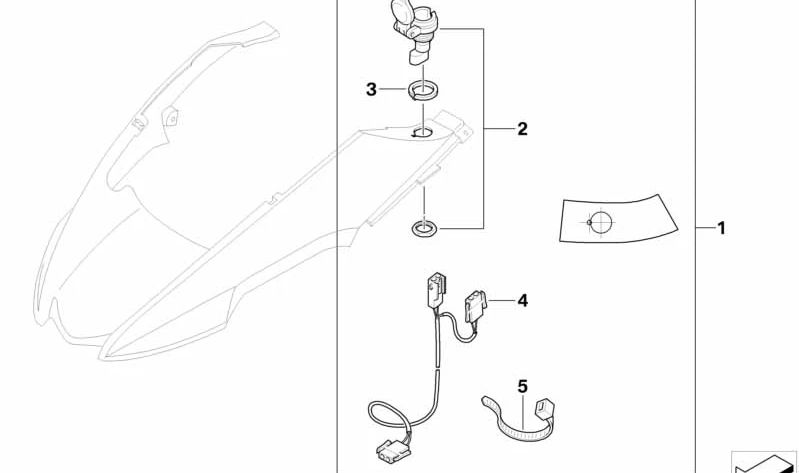 3
2
1
4
5