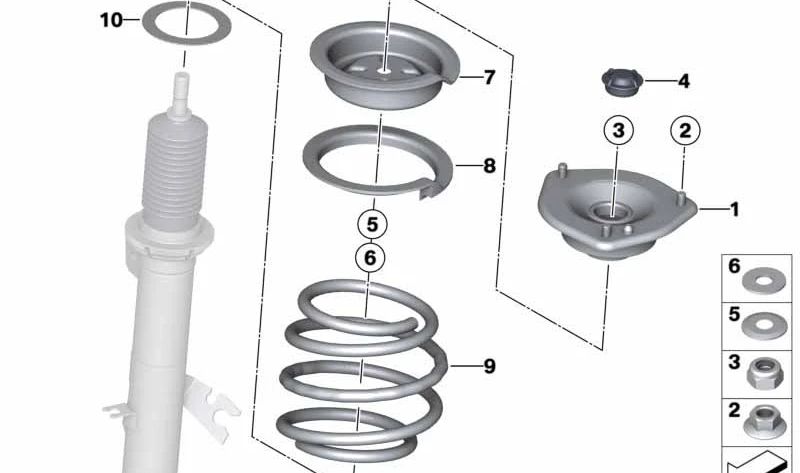 10
7
4
3
2
8
1
5
6
9
6
5
3
2