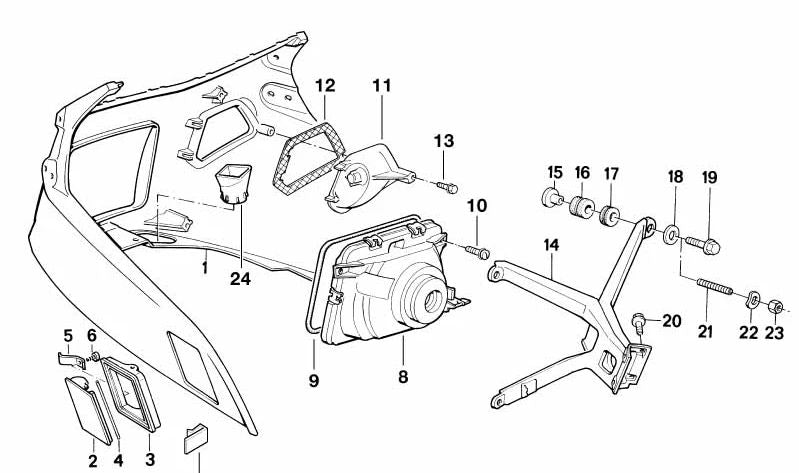 12
11
13
15
16
17
18
19
10
14
1
24
20
21
22
23
5
6
9
8
2
4
3