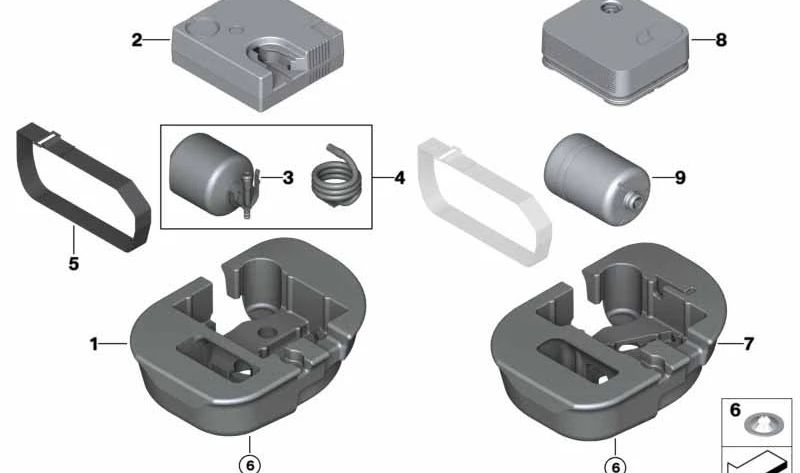 2
8
3
4
9
5
1
7
6
6
6